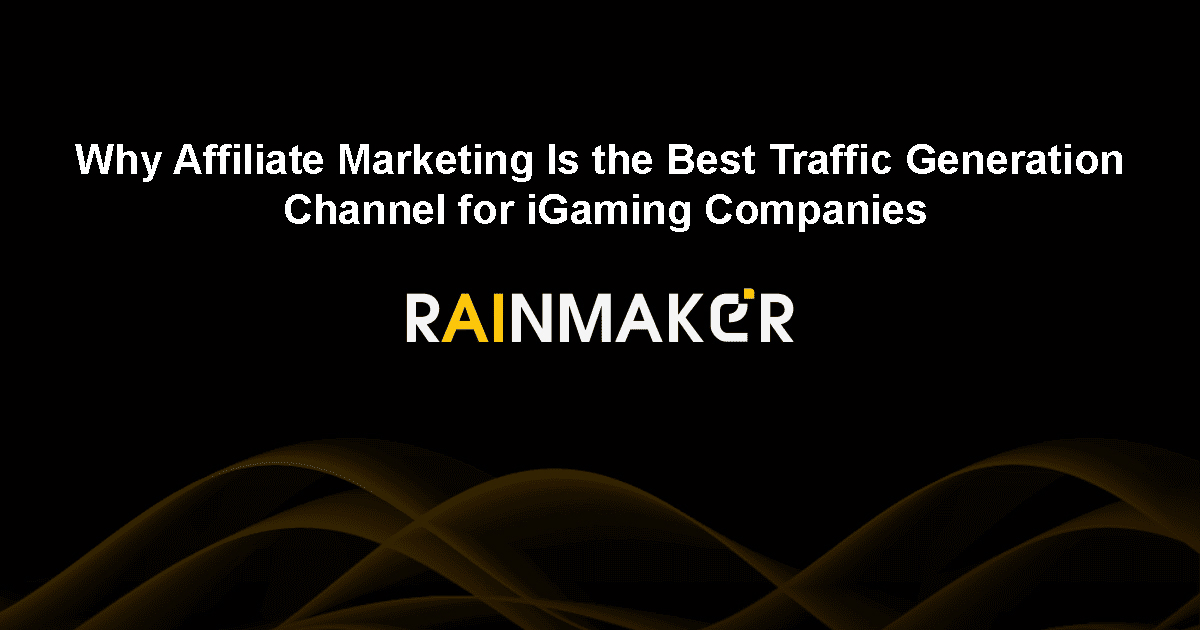 Why Affiliate Marketing Is the Best Traffic Generation Channel for iGaming Companies

RAINMAKER